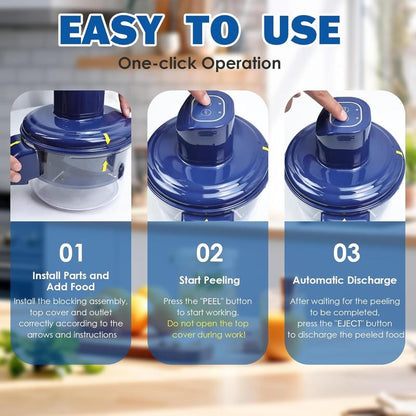 EASY TO USE

One-click Operation

01

Install Parts and Add Food

Install the blocking assembly, top cover and outlet correctly according to the arrows and instructions

02

Start Peeling

Press the "PEEL" button to start working. Do not open the top cover during work!

03

Automatic Discharge

After waiting for the peeling to be completed, press the "EJECT" button to discharge the peeled food